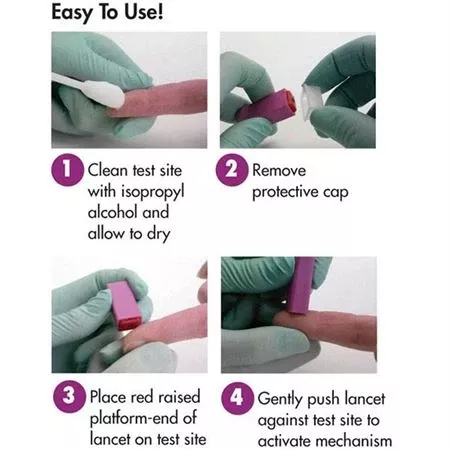 Easy To Use!

1 Clean test site with isopropyl alcohol and allow to dry

2 Remove protective cap

3 Place red raised platform-end of lancet on test site

4 Gently push lancet against test site to activate mechanism